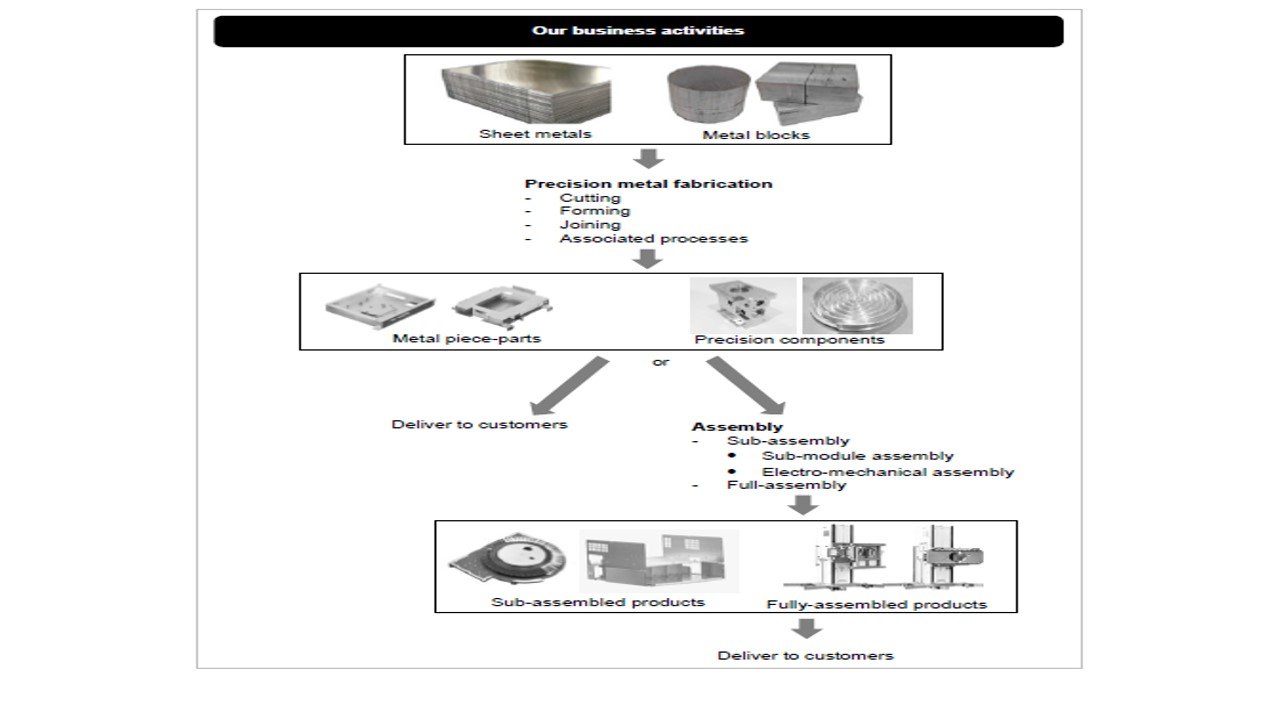 Our business activities

Sheet metals

Metal blocks

Precision metal fabrication
- Cutting
- Forming
- Joining
- Associated processes

Metal piece-parts

Precision components

or

Deliver to customers

Assembly
- Sub-assembly
  • Sub-module assembly
  • Electro-mechanical assembly
- Full-assembly

Sub-assembled products

Fully-assembled products

Deliver to customers